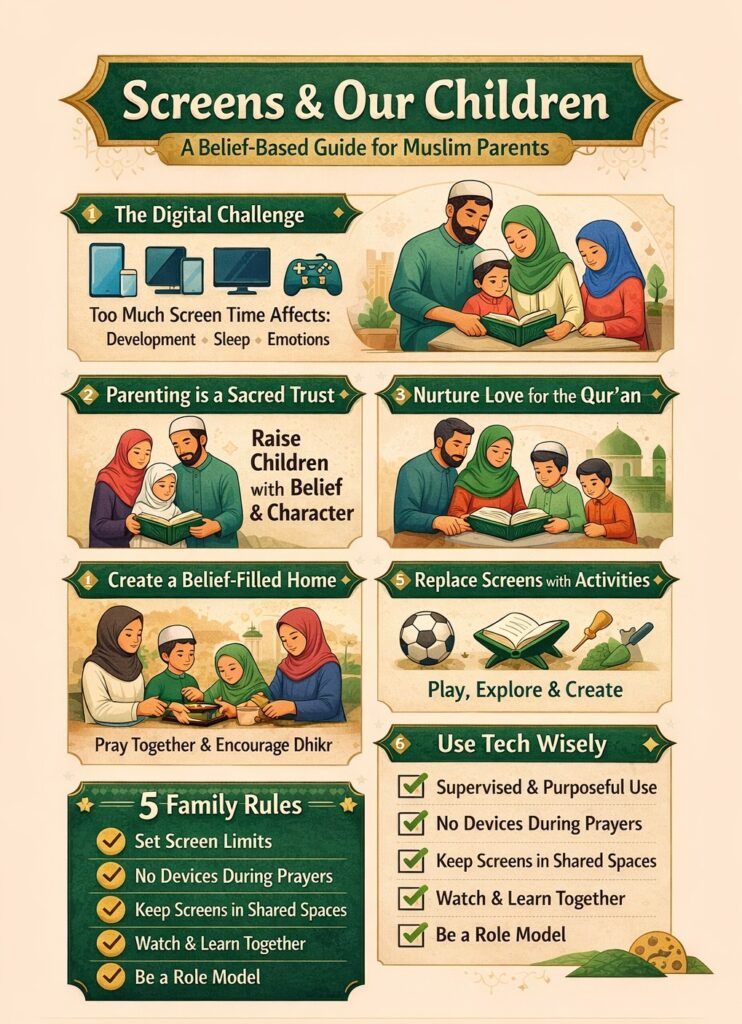 Screens & Our Children

A Belief-Based Guide for Muslim Parents

1 The Digital Challenge

Too Much Screen Time Affects:
Development • Sleep • Emotions

2 Parenting is a Sacred Trust

Raise Children with Belief & Character

3 Nurture Love for the Qur'an

1 Create a Belief-Filled Home

Pray Together & Encourage Dhikr

5 Replace Screens with Activities

Play, Explore & Create

5 Family Rules

Set Screen Limits
No Devices During Prayers
Keep Screens in Shared Spaces
Watch & Learn Together
Be a Role Model

6 Use Tech Wisely

Supervised & Purposeful Use
No Devices During Prayers
Keep Screens in Shared Spaces
Watch & Learn Together
Be a Role Model